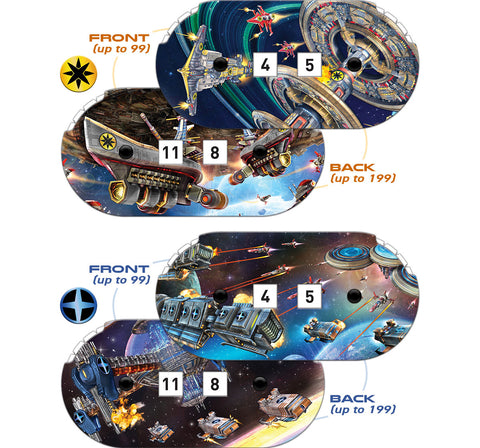 FRONT
(up to 99)

4 5

11 8

BACK
(up to 199)

FRONT
(up to 99)

4 5

11 8

BACK
(up to 199)